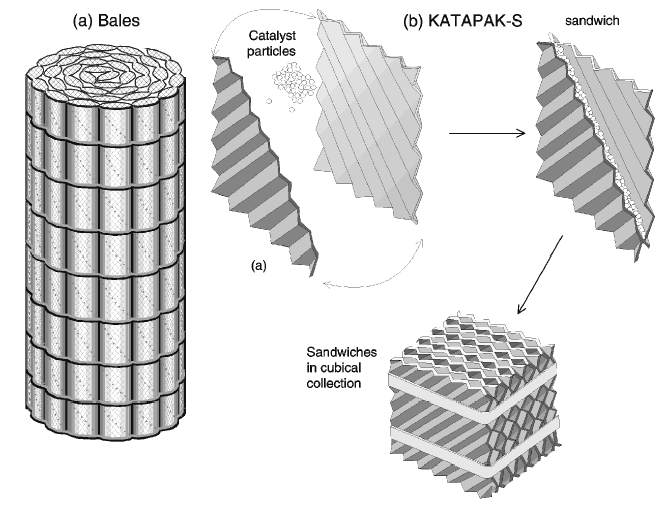 (a) Bales

Catalyst particles

(b) KATAPAK-S

sandwich

(a)

Sandwiches in cubical collection